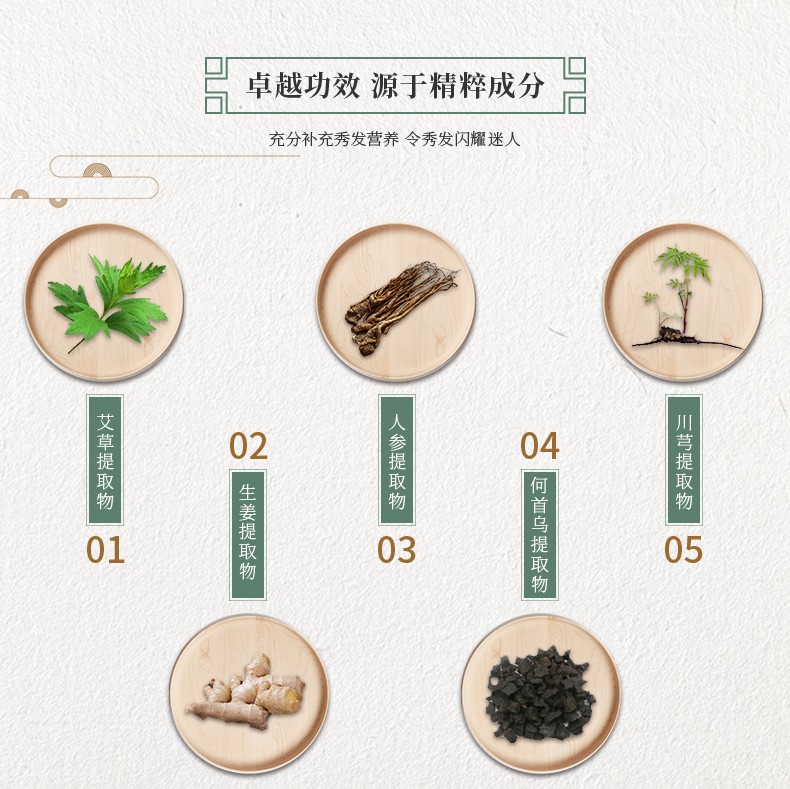 卓越功效 源于精粹成分

充分补充秀发营养 令秀发闪耀迷人

艾草提取物
01

02
生姜提取物

人参提取物
03

04
何首乌提取物

川芎提取物
05